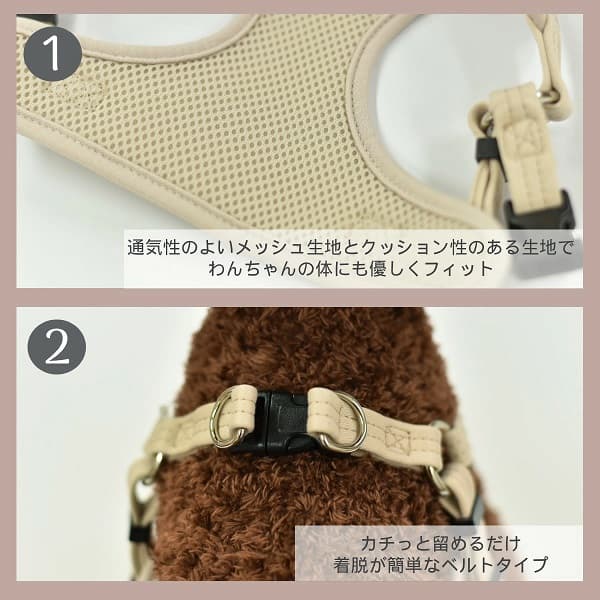 1

通気性のよいメッシュ生地とクッション性のある生地で
わんちゃんの体にも優しくフィット

2

カチっと留めるだけ
着脱が簡単なベルトタイプ